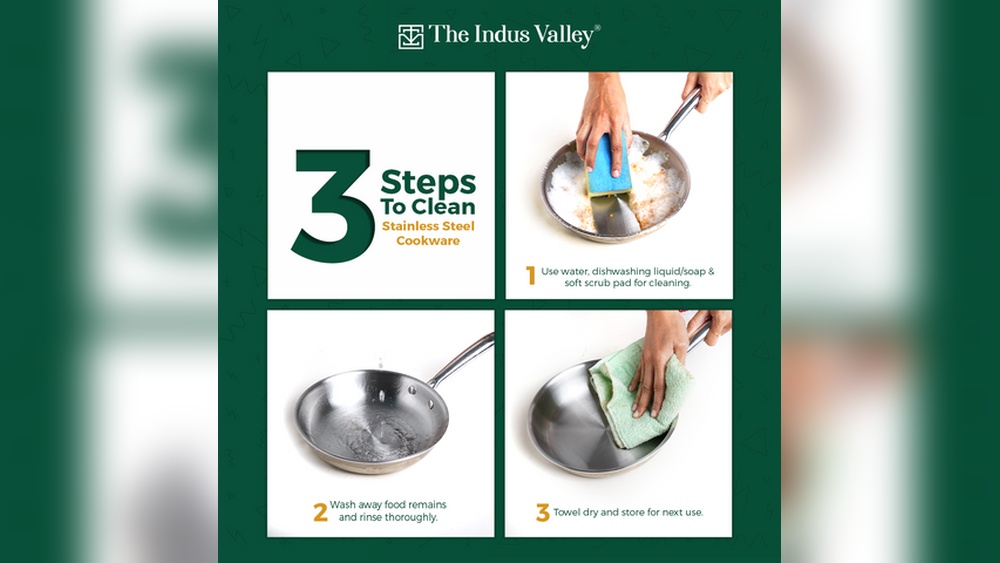 The Indus Valley®

3 Steps To Clean Stainless Steel Cookware

1 Use water, dishwashing liquid/soap & soft scrub pad for cleaning.

2 Wash away food remains and rinse thoroughly.

3 Towel dry and store for next use.