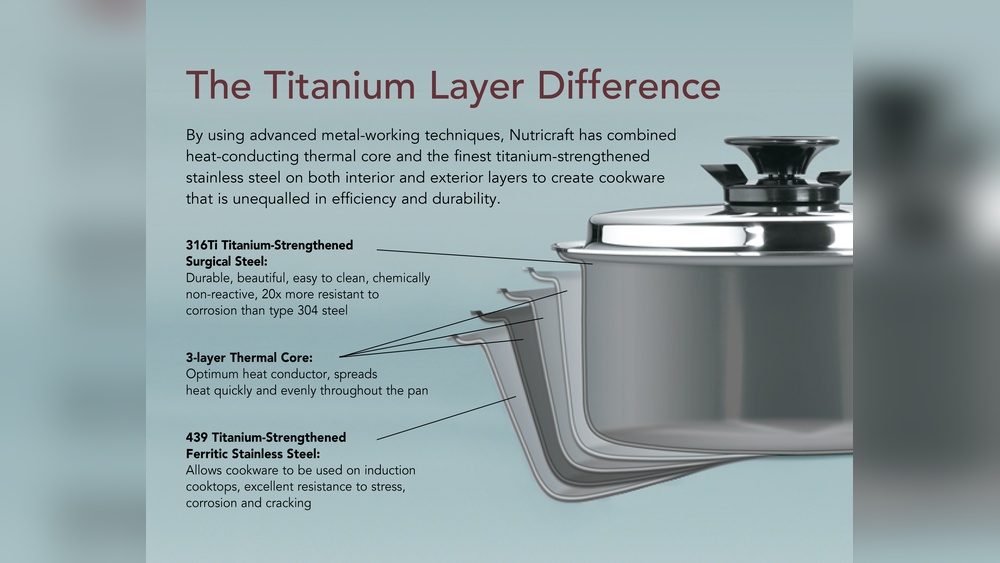 The Titanium Layer Difference

By using advanced metal-working techniques, Nutricraft has combined heat-conducting thermal core and the finest titanium-strengthened stainless steel on both interior and exterior layers to create cookware that is unequalled in efficiency and durability.

316Ti Titanium-Strengthened Surgical Steel:
Durable, beautiful, easy to clean, chemically non-reactive, 20x more resistant to corrosion than type 304 steel

3-layer Thermal Core:
Optimum heat conductor, spreads heat quickly and evenly throughout the pan

439 Titanium-Strengthened Ferritic Stainless Steel:
Allows cookware to be used on induction cooktops, excellent resistance to stress, corrosion and cracking