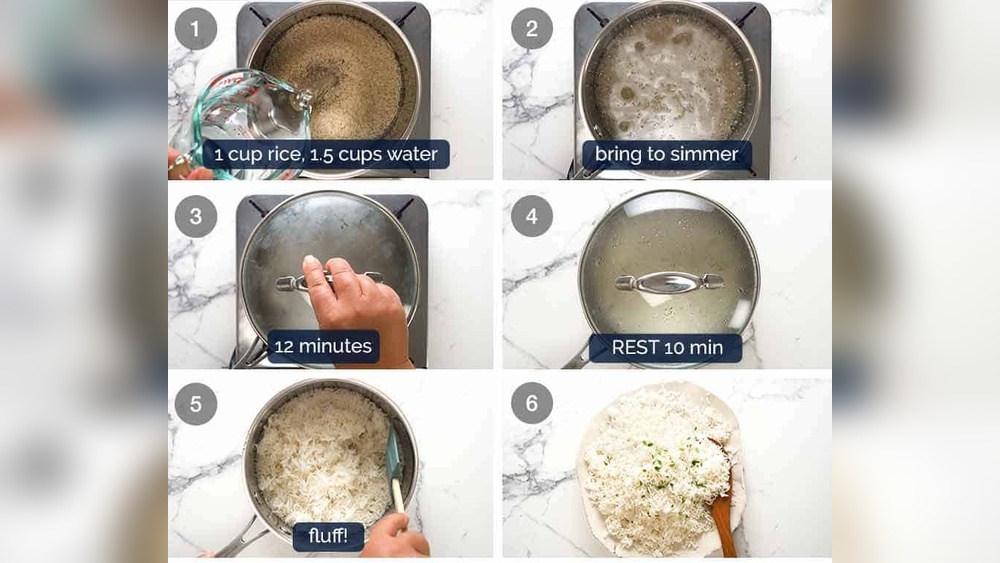 1
1 cup rice, 1.5 cups water

2
bring to simmer

3
12 minutes

4
REST 10 min

5
fluff!

6