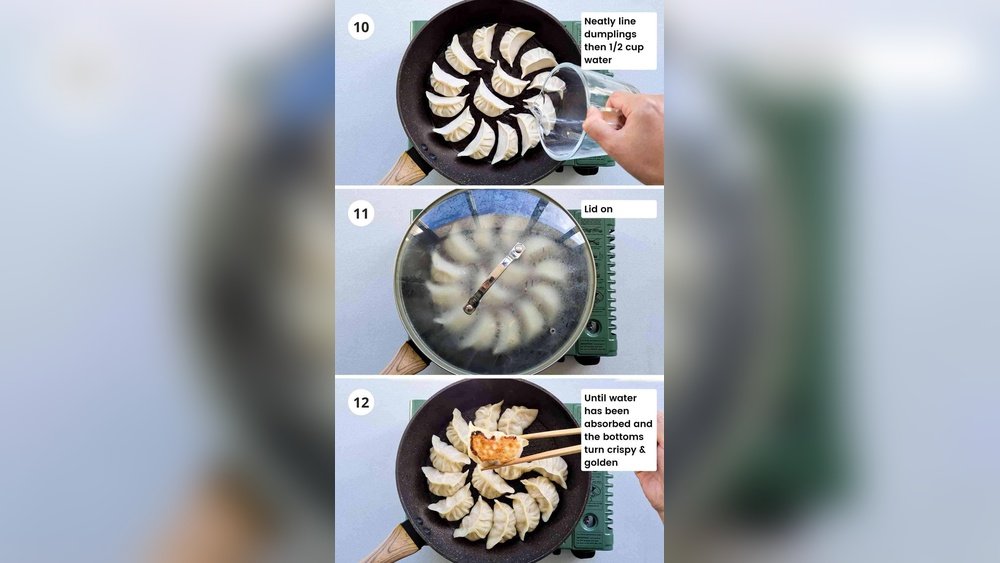 10

Neatly line dumplings then 1/2 cup water

11

Lid on

12

Until water has been absorbed and the bottoms turn crispy & golden